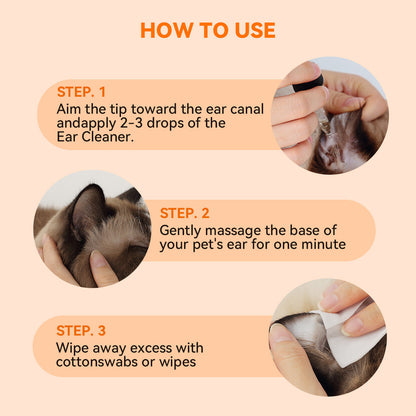 HOW TO USE

STEP. 1
Aim the tip toward the ear canal andapply 2-3 drops of the Ear Cleaner.

STEP. 2
Gently massage the base of your pet's ear for one minute

STEP. 3
Wipe away excess with cottonswabs or wipes