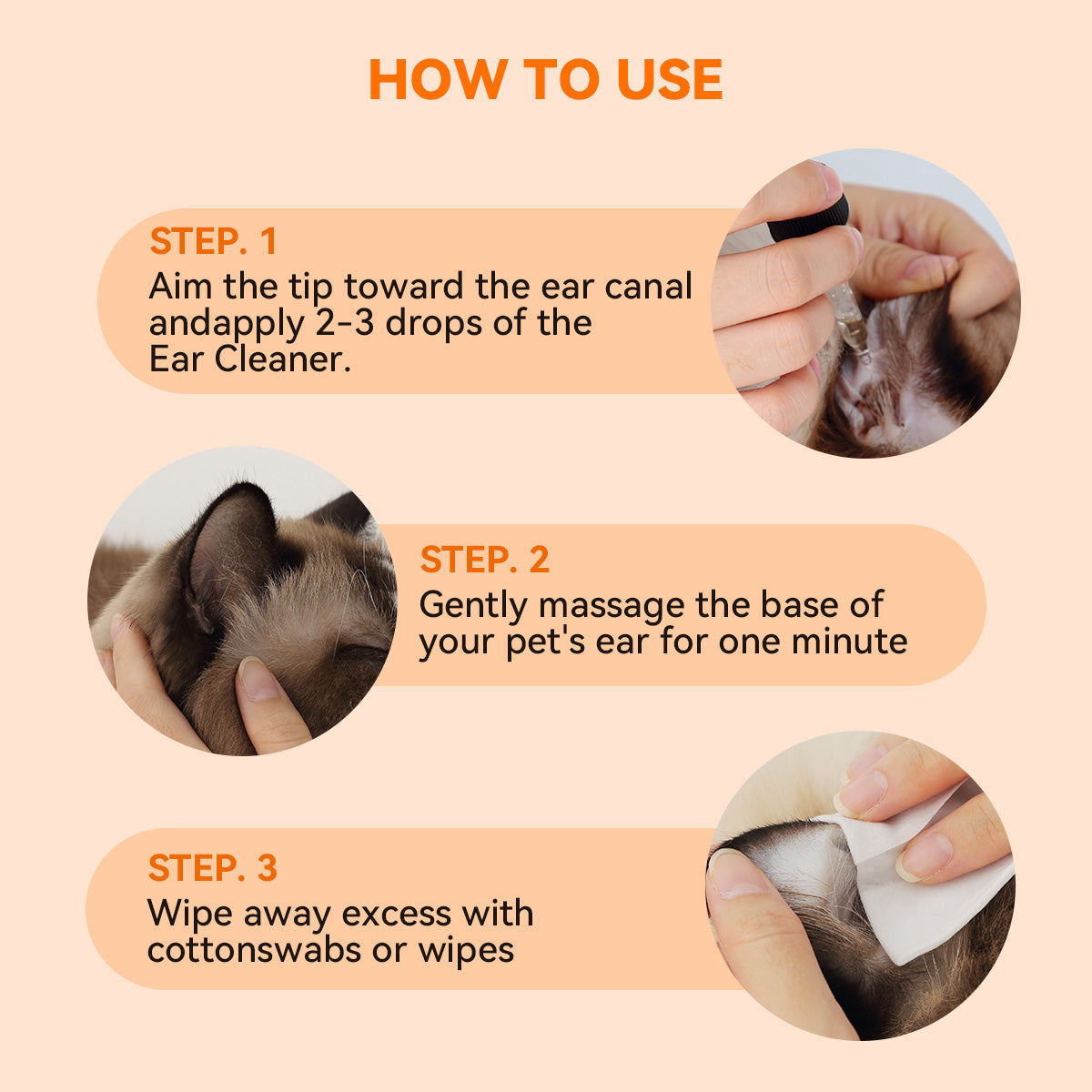 HOW TO USE

STEP. 1
Aim the tip toward the ear canal andapply 2-3 drops of the Ear Cleaner.

STEP. 2
Gently massage the base of your pet's ear for one minute

STEP. 3
Wipe away excess with cottonswabs or wipes