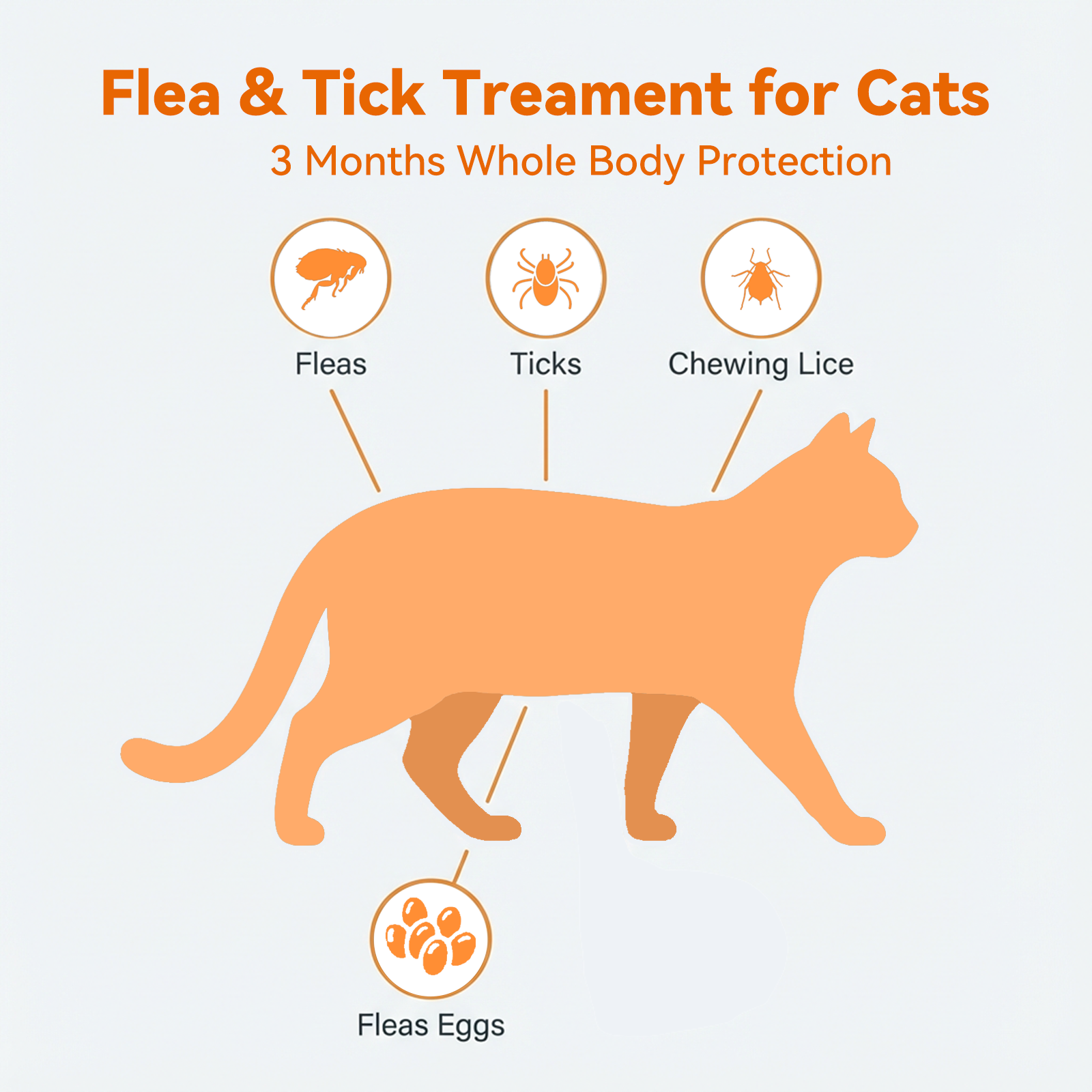 Flea & Tick Treament for Cats
3 Months Whole Body Protection

Fleas

Ticks

Chewing Lice

Fleas Eggs