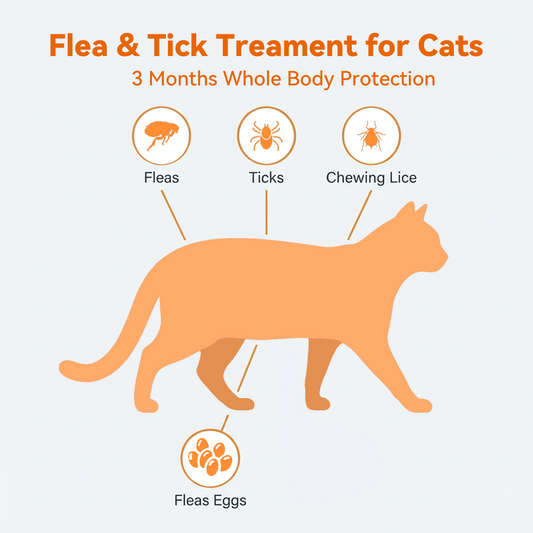 Flea & Tick Treament for Cats
3 Months Whole Body Protection

Fleas

Ticks

Chewing Lice

Fleas Eggs